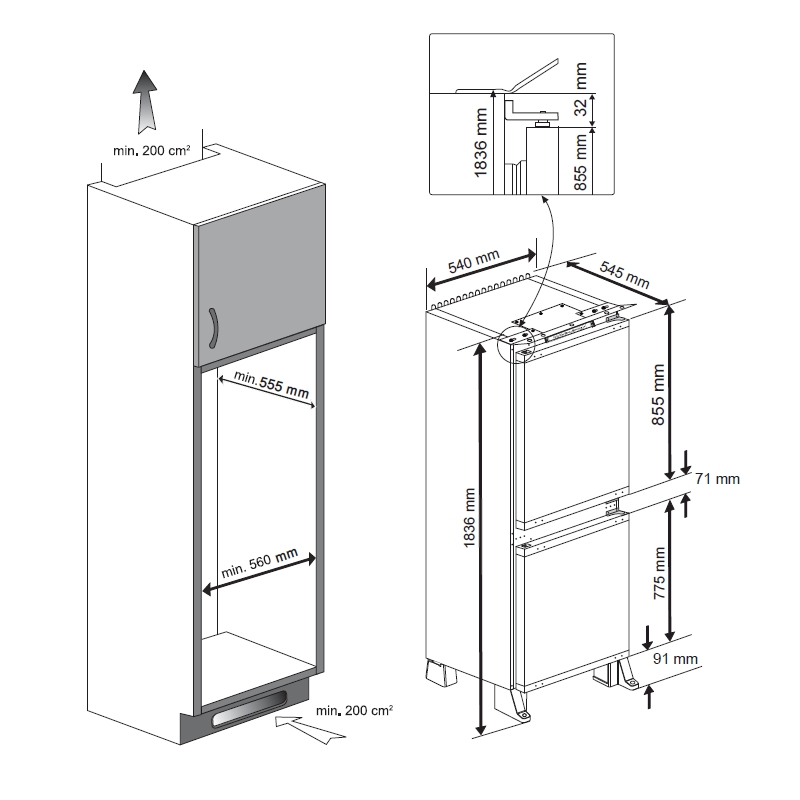 min. 200 cm²

min. 555 mm

min. 560 mm

min. 200 cm²

1836 mm

32 mm

855 mm

540 mm

545 mm

855 mm

71 mm

1836 mm

775 mm

91 mm